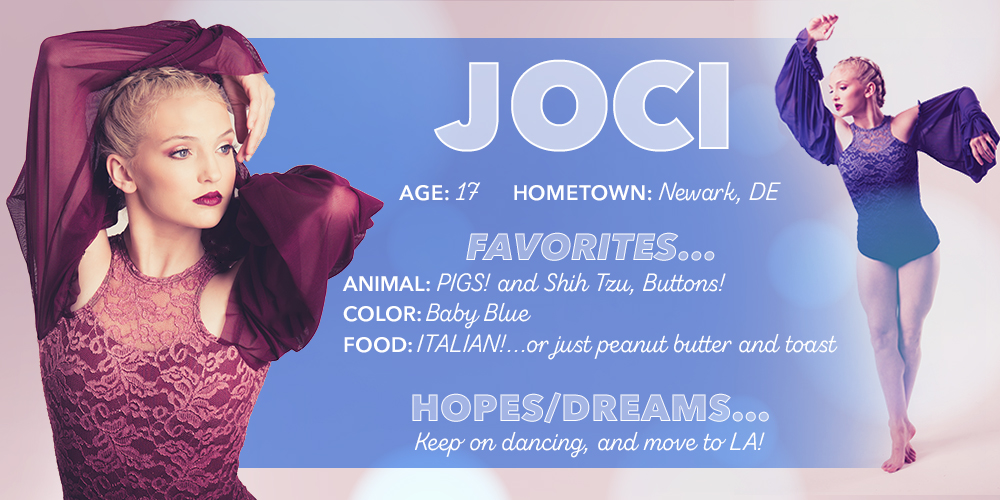 JOCI

AGE: 17 HOMETOWN: Newark, DE

FAVORITES...

ANIMAL: PIGS! and Shih Tzu, Buttons!
COLOR: Baby Blue
FOOD: ITALIAN!...or just peanut butter and toast

HOPES/DREAMS...
Keep on dancing, and move to LA!